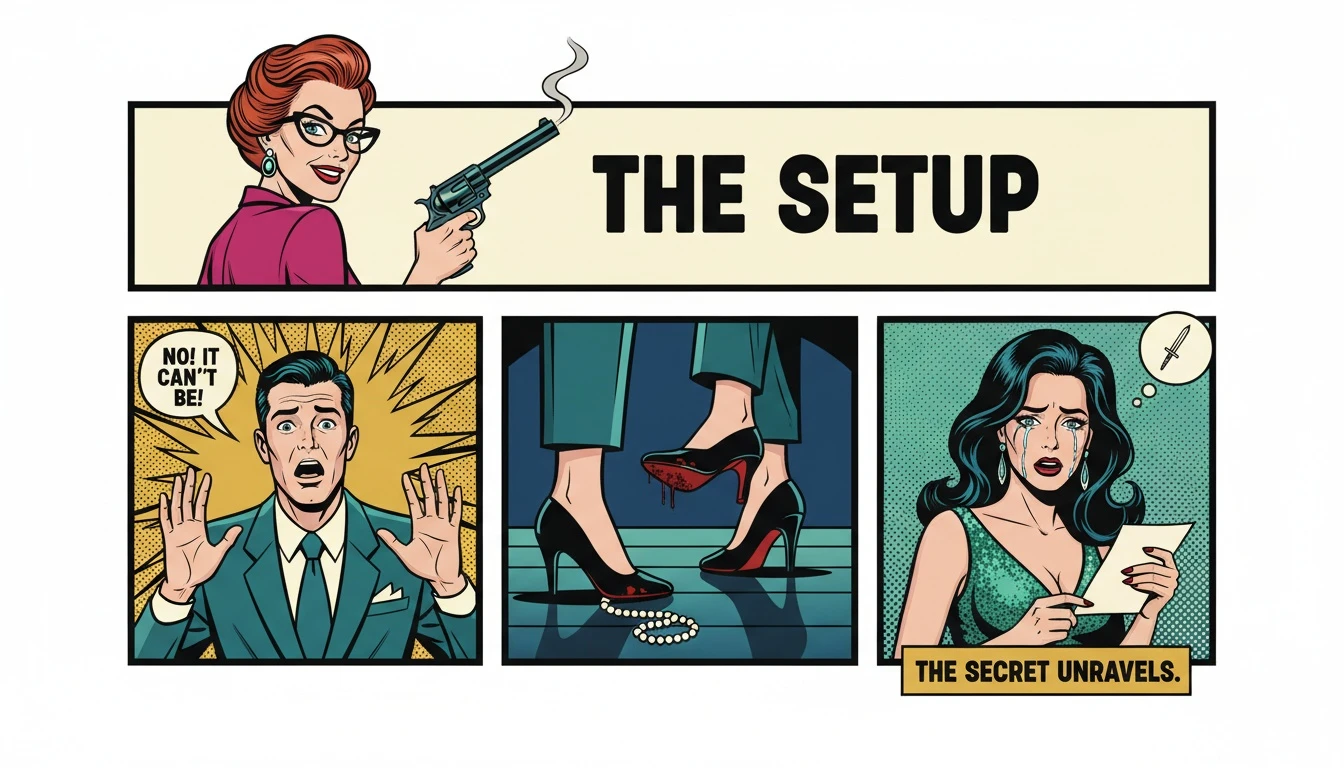 THE SETUP

NO! IT CAN'T BE!

THE SECRET UNRAVELS.