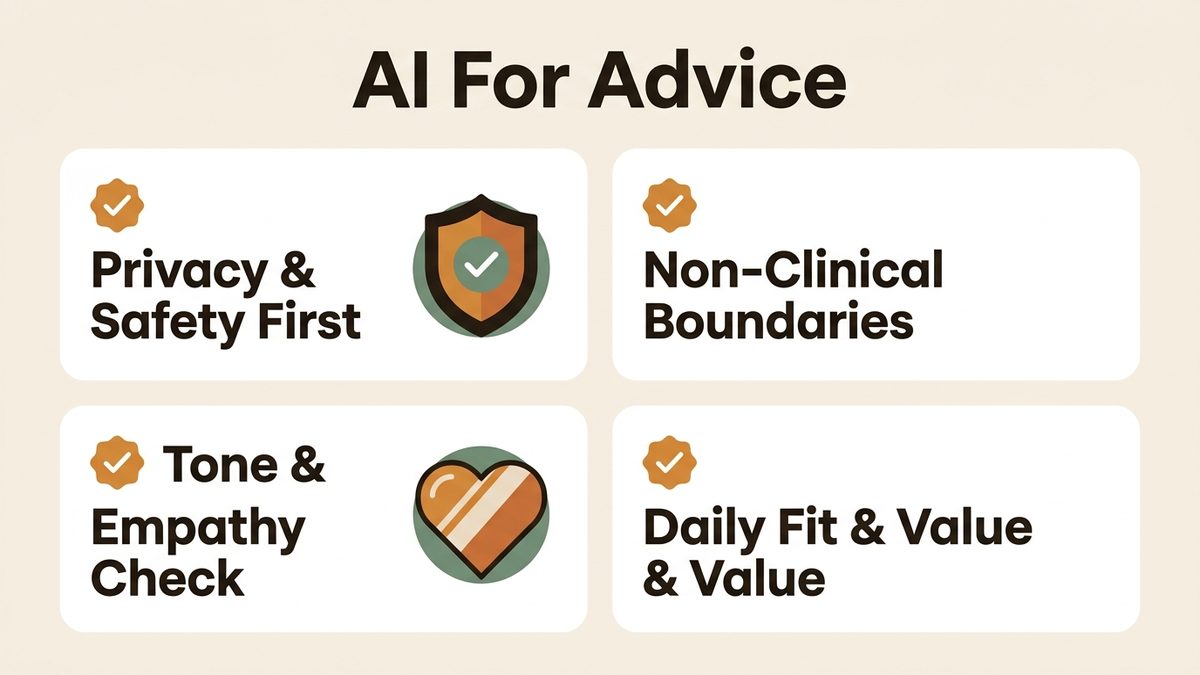 AI For Advice

Privacy & Safety First

Non-Clinical Boundaries

Tone & Empathy Check

Daily Fit & Value & Value